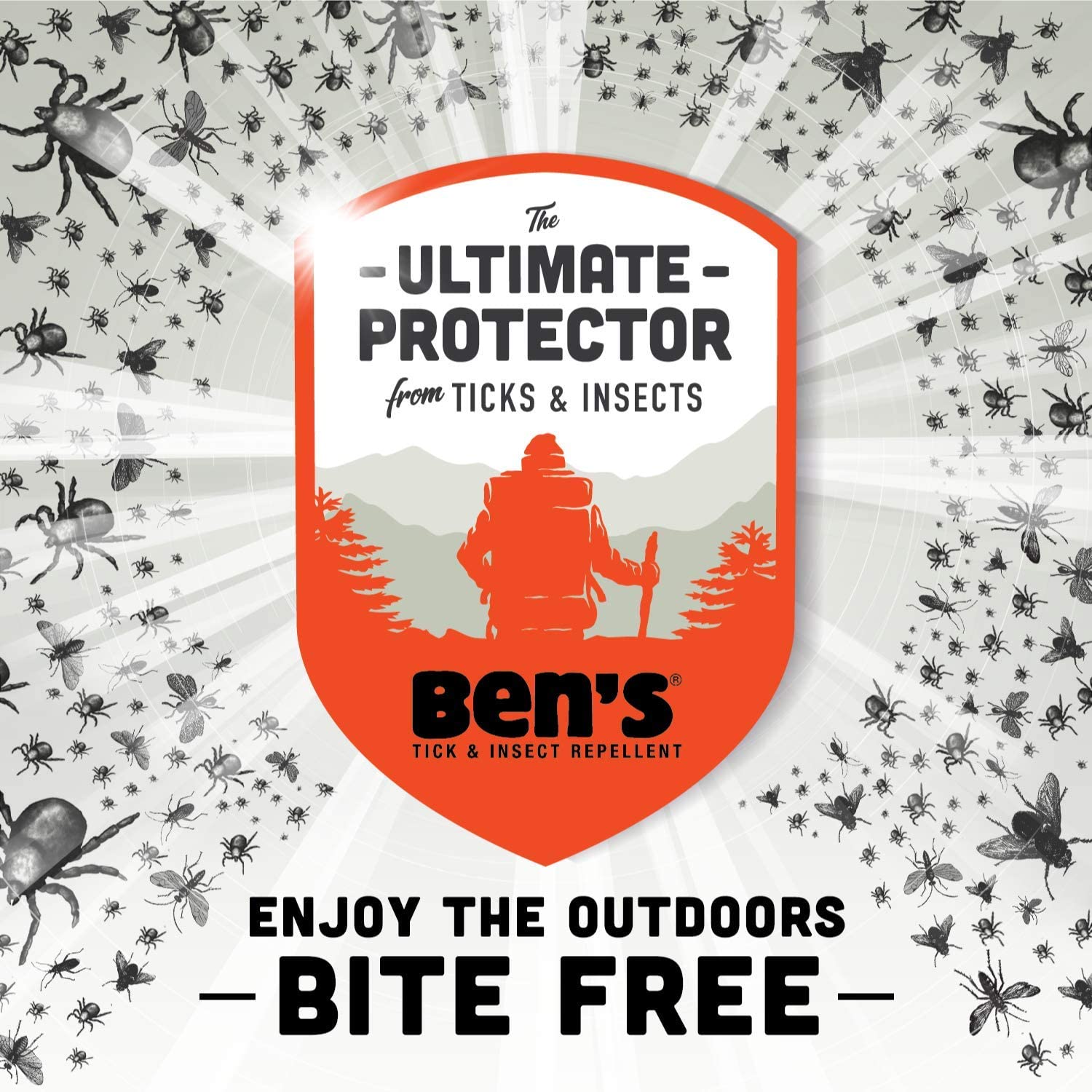 The
- ULTIMATE -
PROTECTOR
from TICKS & INSECTS

Ben's®
TICK & INSECT REPELLENT

ENJOY THE OUTDOORS
— BITE FREE —